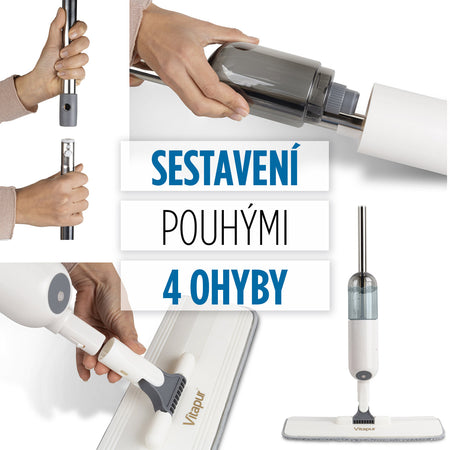 SESTAVENÍ
POUHÝMI
4 OHYBY

Vitapur

Vitapur